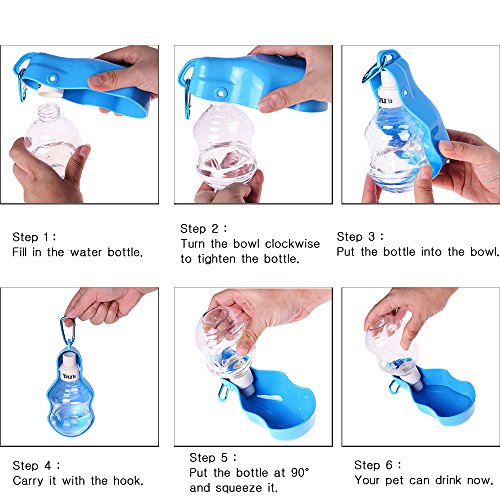 Step 1 :
Fill in the water bottle.

Step 2 :
Turn the bowl clockwise to tighten the bottle.

Step 3 :
Put the bottle into the bowl.

Step 4 :
Carry it with the hook.

Step 5 :
Put the bottle at 90° and squeeze it.

Step 6 :
Your pet can drink now.