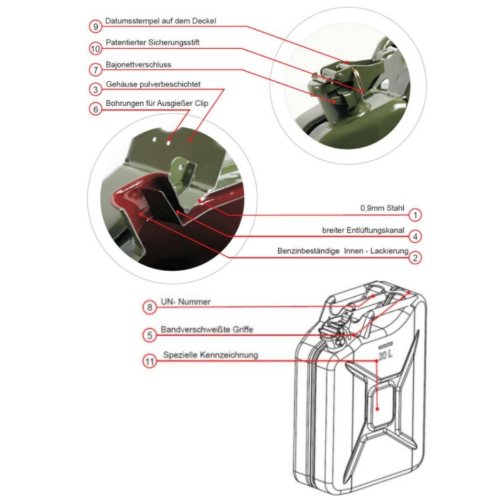 9 Datumsstempel auf dem Deckel

10 Patentierter Sicherungsstift

7 Bajonettverschluss

3 Gehäuse pulverbeschichtet

6 Bohrungen für Ausgießer Clip

0,9mm Stahl 1

breiter Entlüftungskanal 4

Benzinbeständige Innen - Lackierung 2

8 UN- Nummer

5 Bandverschweißte Griffe

11 Spezielle Kennzeichnung

20 L