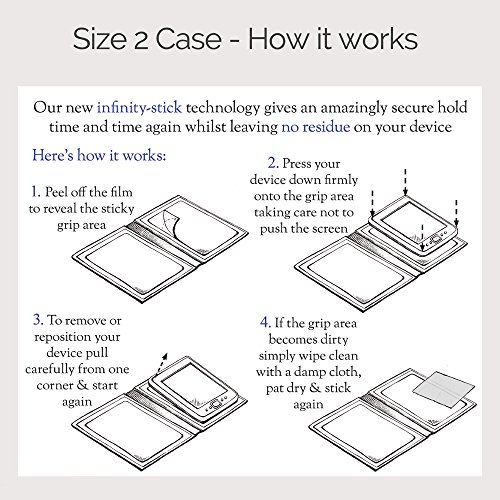 Size 2 Case - How it works

Our new infinity-stick technology gives an amazingly secure hold time and time again whilst leaving no residue on your device

Here's how it works:

1. Peel off the film to reveal the sticky grip area

2. Press your device down firmly onto the grip area taking care not to push the screen

3. To remove or reposition your device pull carefully from one corner & start again

4. If the grip area becomes dirty simply wipe clean with a damp cloth, pat dry & stick again