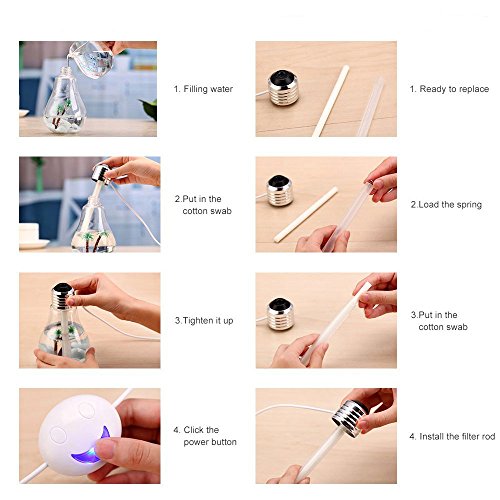 1. Filling water

2.Put in the cotton swab

3.Tighten it up

4. Click the power button

1. Ready to replace

2.Load the spring

3.Put in the cotton swab

4. Install the filter rod