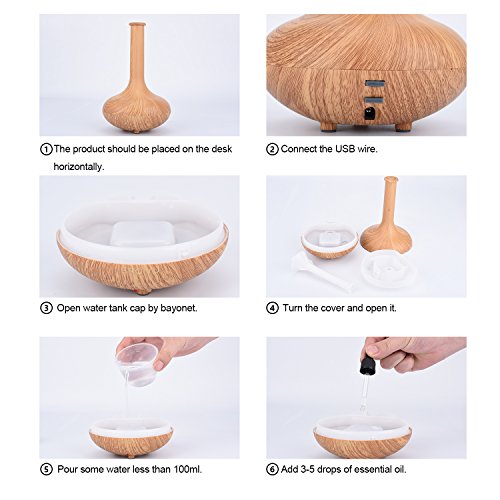 ①The product should be placed on the desk horizontally.

② Connect the USB wire.

③ Open water tank cap by bayonet.

④ Turn the cover and open it.

⑤ Pour some water less than 100ml.

⑥ Add 3-5 drops of essential oil.