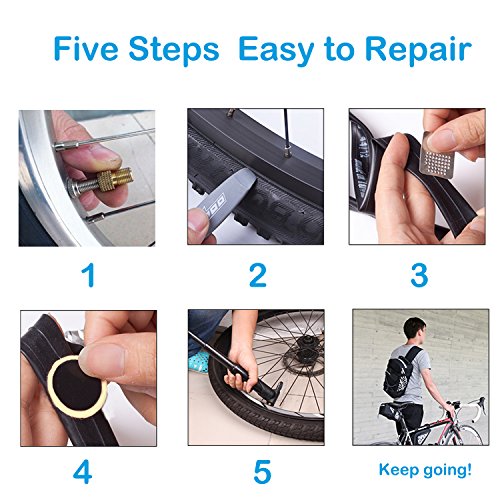 Five Steps Easy to Repair

1

2

3

4

5

Keep going!