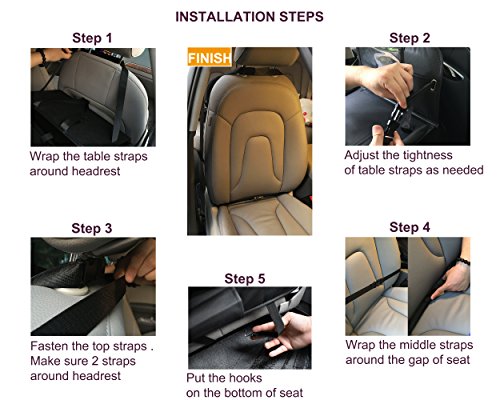 INSTALLATION STEPS

Step 1

Wrap the table straps around headrest

FINISH

Step 2

Adjust the tightness of table straps as needed

Step 3

Fasten the top straps . Make sure 2 straps around headrest

Step 5

Put the hooks on the bottom of seat

Step 4

Wrap the middle straps around the gap of seat