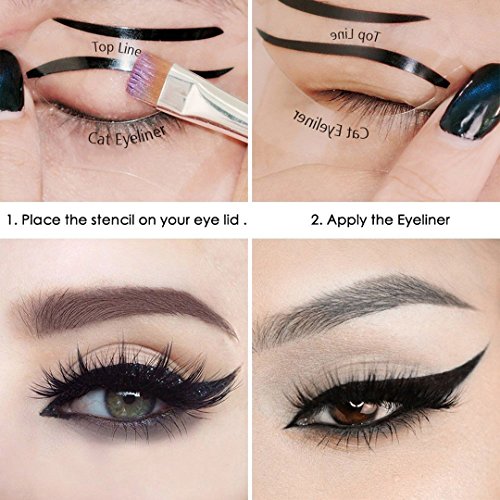 Top Line

Cat Eyeliner

Top Line

Cat Eyeliner

1. Place the stencil on your eye lid .

2. Apply the Eyeliner