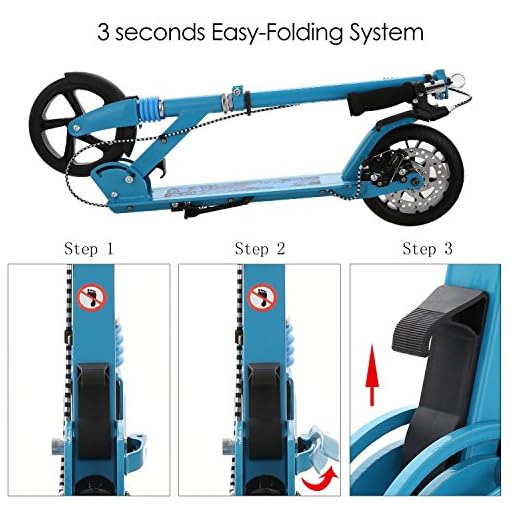 3 seconds Easy-Folding System

Step 1

Step 2

Step 3