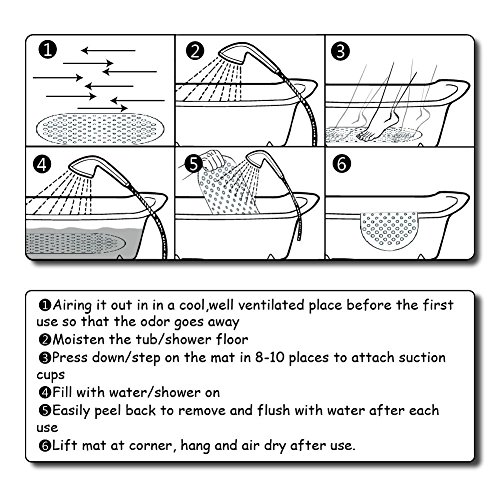 ❶

❷

❸

❹

❺

❻

❶Airing it out in in a cool,well ventilated place before the first use so that the odor goes away
❷Moisten the tub/shower floor
❸Press down/step on the mat in 8-10 places to attach suction cups
❹Fill with water/shower on
❺Easily peel back to remove and flush with water after each use
❻Lift mat at corner, hang and air dry after use.