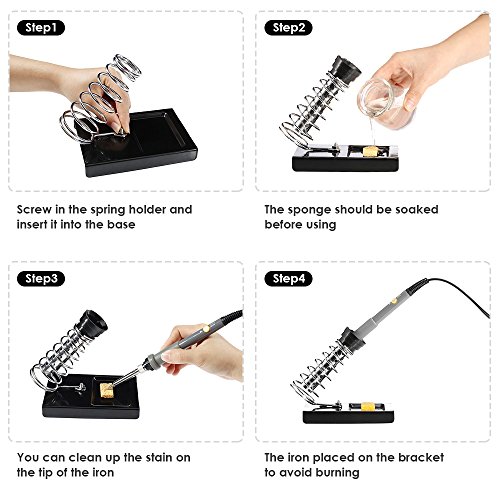 Step1

Screw in the spring holder and insert it into the base

Step2

The sponge should be soaked before using

Step3

You can clean up the stain on the tip of the iron

Step4

The iron placed on the bracket to avoid burning