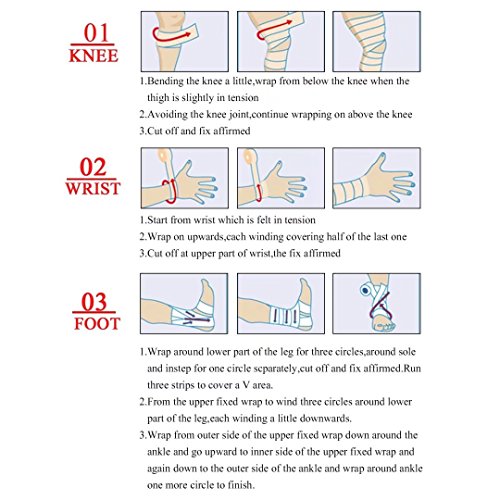 01
KNEE

1.Bending the knee a little,wrap from below the knee when the thigh is slightly in tension
2.Avoiding the knee joint,continue wrapping on above the knee
3.Cut off and fix affirmed

02
WRIST

1.Start from wrist which is felt in tension
2.Wrap on upwards,each winding covering half of the last one
3.Cut off at upper part of wrist,the fix affirmed

03
FOOT

1.Wrap around lower part of the leg for three circles,around sole and instep for one circle separately,cut off and fix affirmed.Run three strips to cover a V area.
2.From the upper fixed wrap to wind three circles around lower part of the leg,each winding a little downwards.
3.Wrap from outer side of the upper fixed wrap down around the ankle and go upward to inner side of the upper fixed wrap and again down to the outer side of the ankle and wrap around ankle one more circle to finish.