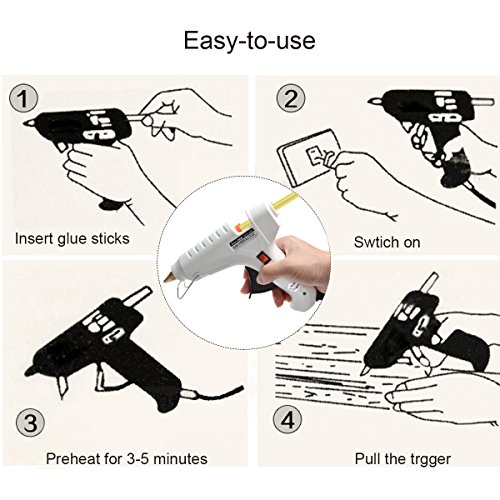 Easy-to-use

1

Insert glue sticks

2

Swtich on

3

Preheat for 3-5 minutes

4

Pull the trgger