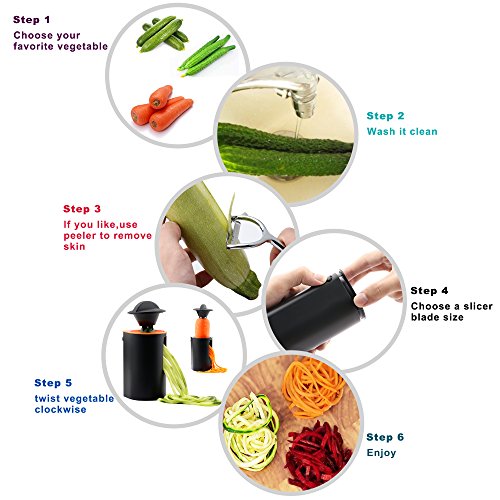 Step 1
Choose your favorite vegetable

Step 2
Wash it clean

Step 3
If you like,use peeler to remove skin

Step 4
Choose a slicer blade size

Step 5
twist vegetable clockwise

Step 6
Enjoy