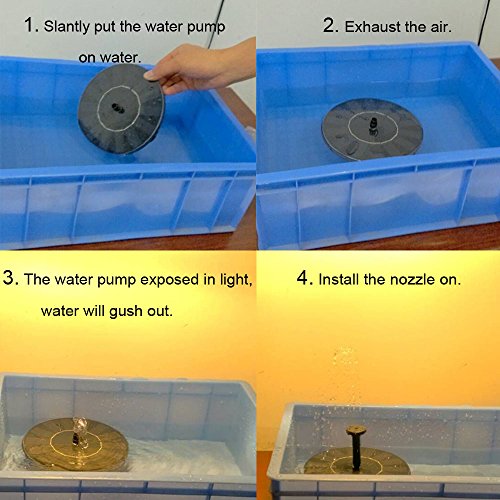 1. Slantly put the water pump on water.

2. Exhaust the air.

3. The water pump exposed in light, water will gush out.

4. Install the nozzle on.