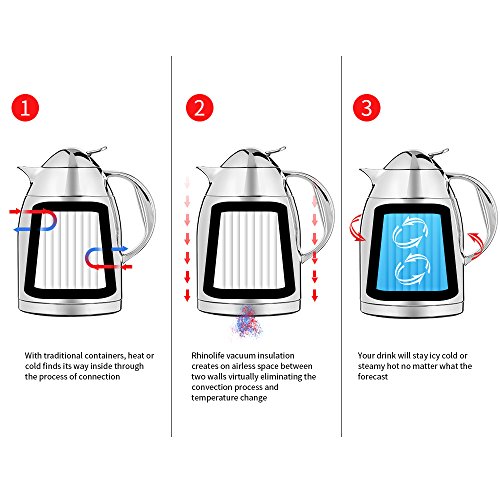 1

With traditional containers, heat or cold finds its way inside through the process of connection

2

Rhinolife vacuum insulation creates on airless space between two walls virtually eliminating the convection process and temperature change

3

Your drink will stay icy cold or steamy hot no matter what the forecast