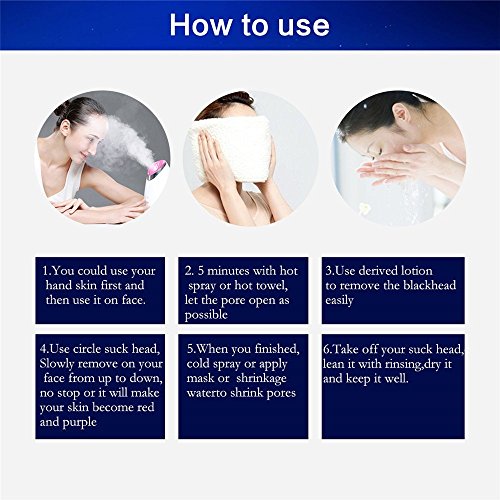 How to use

1.You could use your hand skin first and then use it on face.

2. 5 minutes with hot spray or hot towel, let the pore open as possible

3.Use derived lotion to remove the blackhead easily

4.Use circle suck head, Slowly remove on your face from up to down, no stop or it will make your skin become red and purple

5.When you finished, cold spray or apply mask or shrinkage waterto shrink pores

6.Take off your suck head, lean it with rinsing,dry it and keep it well.