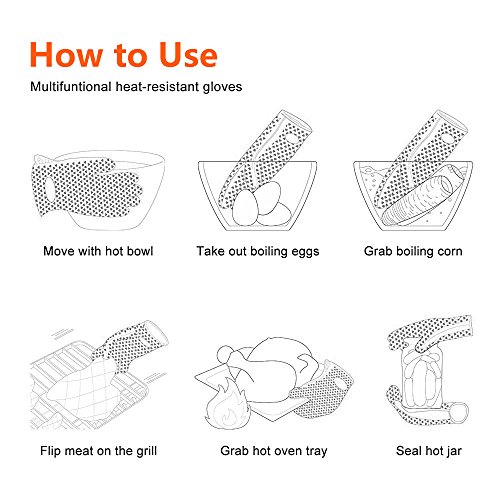 How to Use

Multifuntional heat-resistant gloves

Move with hot bowl

Take out boiling eggs

Grab boiling corn

Flip meat on the grill

Grab hot oven tray

Seal hot jar