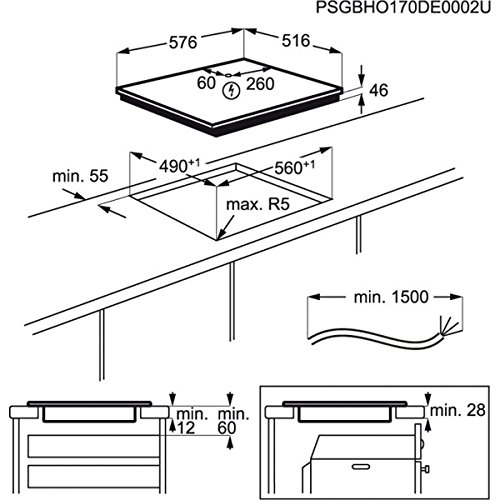 PSGBHO170DE0002U

576

516

60

260

46

$490^{+1}$

$560^{+1}$

min. 55

max. R5

min. 1500

min. 12

min. 60

min. 28