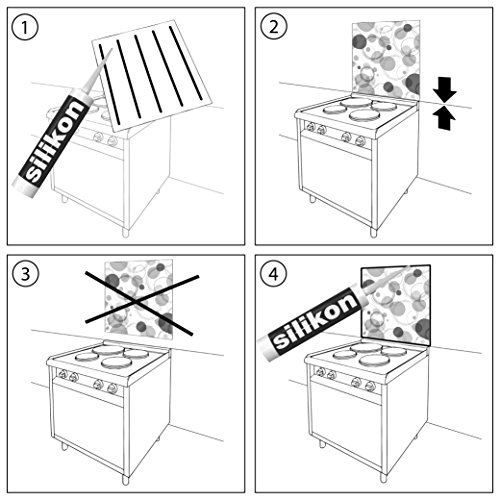 1
silikon

2

3

4
silikon