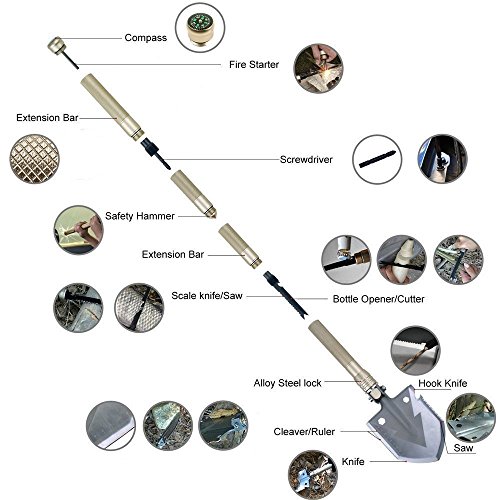 Compass

Fire Starter

Extension Bar

Screwdriver

Safety Hammer

Extension Bar

Scale knife/Saw

Bottle Opener/Cutter

Alloy Steel lock

Hook Knife

Cleaver/Ruler

Saw

Knife