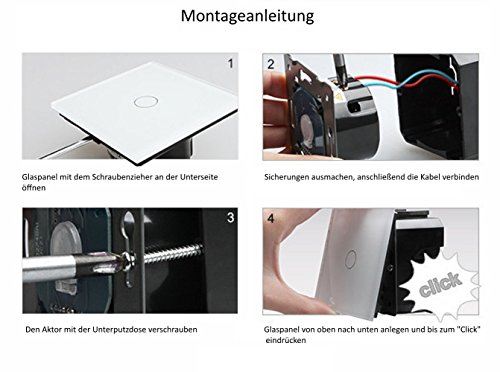 Montageanleitung

1

Glaspanel mit dem Schraubenzieher an der Unterseite öffnen

2

Sicherungen ausmachen, anschließend die Kabel verbinden

3

Den Aktor mit der Unterputzdose verschrauben

4

click

Glaspanel von oben nach unten anlegen und bis zum "Click" eindrücken