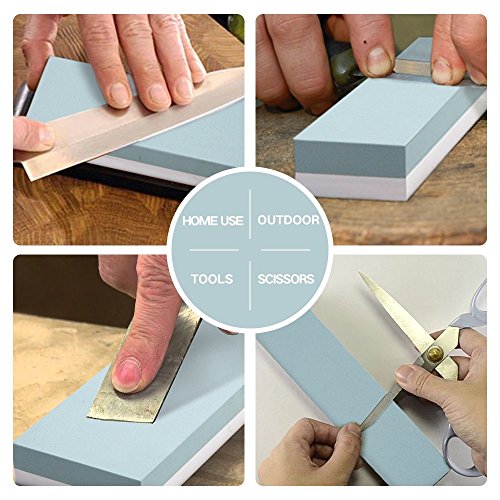 HOME USE
OUTDOOR
TOOLS
SCISSORS