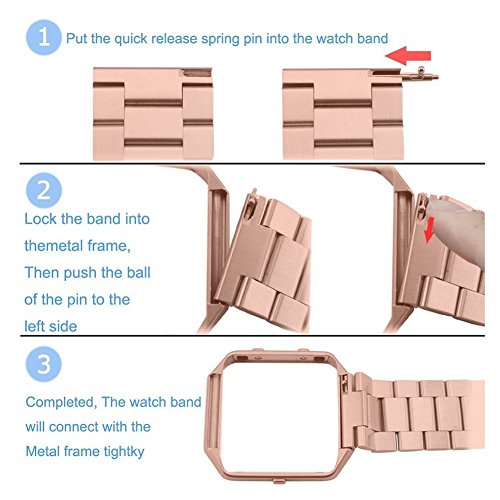 1 Put the quick release spring pin into the watch band

2

Lock the band into themetal frame, Then push the ball of the pin to the left side

3

Completed, The watch band will connect with the Metal frame tightky