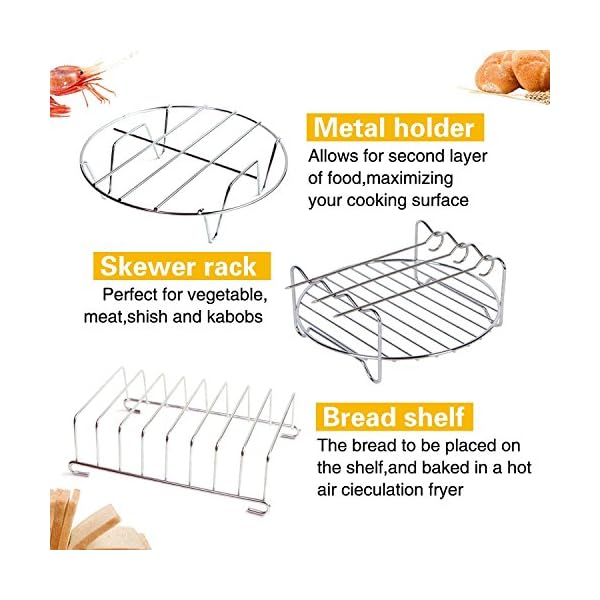 Metal holder
Allows for second layer of food,maximizing your cooking surface

Skewer rack
Perfect for vegetable, meat,shish and kabobs

Bread shelf
The bread to be placed on the shelf,and baked in a hot air cieculation fryer