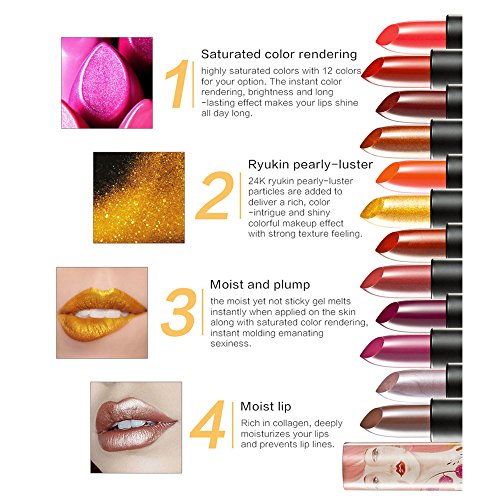 1
Saturated color rendering
highly saturated colors with 12 colors for your option. The instant color rendering, brightness and long -lasting effect makes your lips shine all day long.

2
Ryukin pearly-luster
24K ryukin pearly-luster particles are added to deliver a rich, color -intrigue and shiny colorful makeup effect with strong texture feeling.

3
Moist and plump
the moist yet not sticky gel melts instantly when applied on the skin along with saturated color rendering, instant molding emanating sexiness.

4
Moist lip
Rich in collagen, deeply moisturizes your lips and prevents lip lines.