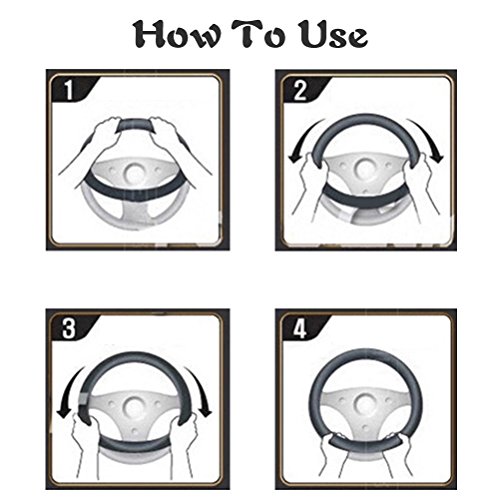 How To Use

1

2

3

4