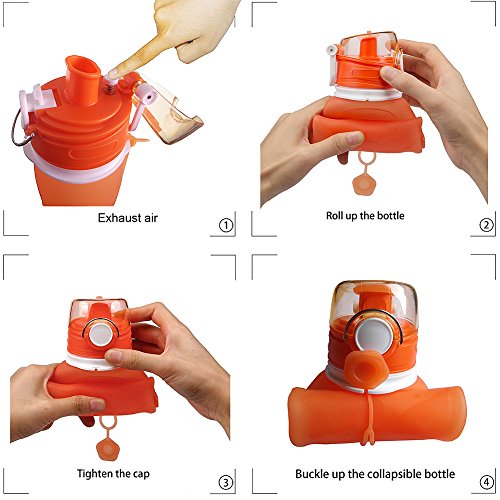 Exhaust air ①

Roll up the bottle ②

Tighten the cap ③

Buckle up the collapsible bottle ④