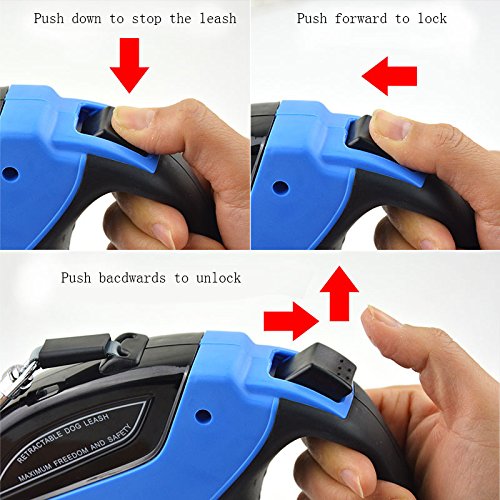 Push down to stop the leash

Push forward to lock

Push bacdwards to unlock

RETRACTABLE DOG LEASH
MAXIMUM FREEDOM AND SAFETY