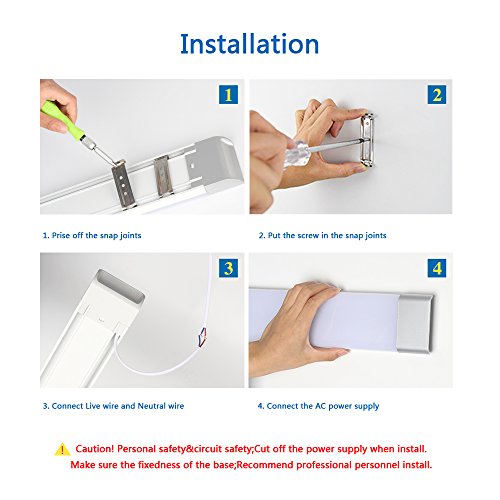 Installation

1

2

1. Prise off the snap joints

2. Put the screw in the snap joints

3

4

3. Connect Live wire and Neutral wire

4. Connect the AC power supply

Caution! Personal safety&circuit safety;Cut off the power supply when install. Make sure the fixedness of the base;Recommend professional personnel install.