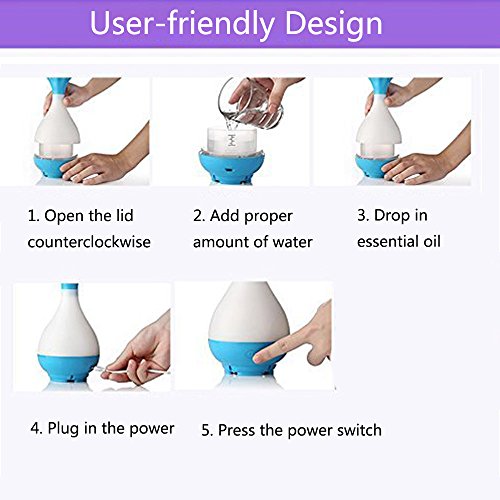 User-friendly Design

1. Open the lid counterclockwise

2. Add proper amount of water

3. Drop in essential oil

4. Plug in the power

5. Press the power switch