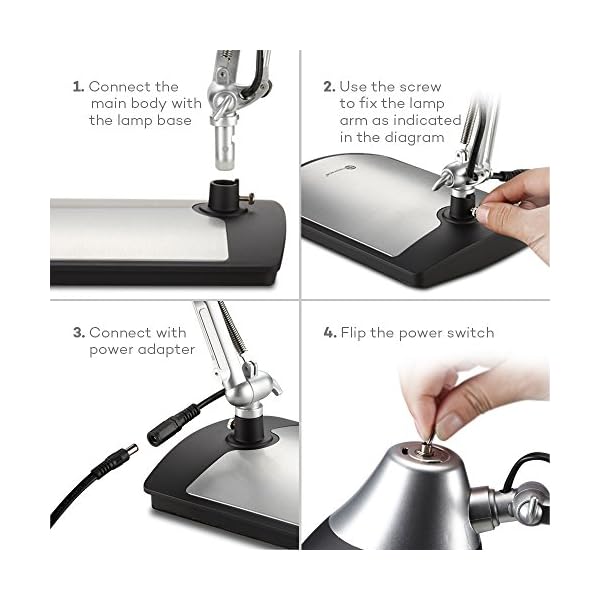 1. Connect the main body with the lamp base

2. Use the screw to fix the lamp arm as indicated in the diagram

3. Connect with power adapter

4. Flip the power switch