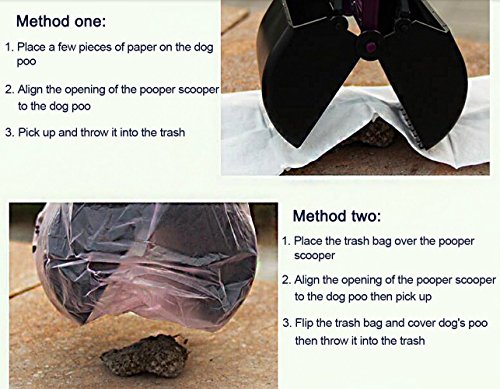 Method one:

1. Place a few pieces of paper on the dog poo

2. Align the opening of the pooper scooper to the dog poo

3. Pick up and throw it into the trash

Method two:

1. Place the trash bag over the pooper scooper

2. Align the opening of the pooper scooper to the dog poo then pick up

3. Flip the trash bag and cover dog's poo then throw it into the trash