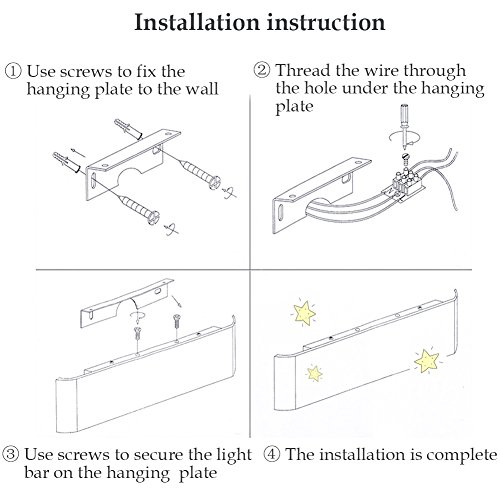 Installation instruction

① Use screws to fix the hanging plate to the wall

② Thread the wire through the hole under the hanging plate

③ Use screws to secure the light bar on the hanging plate

④ The installation is complete