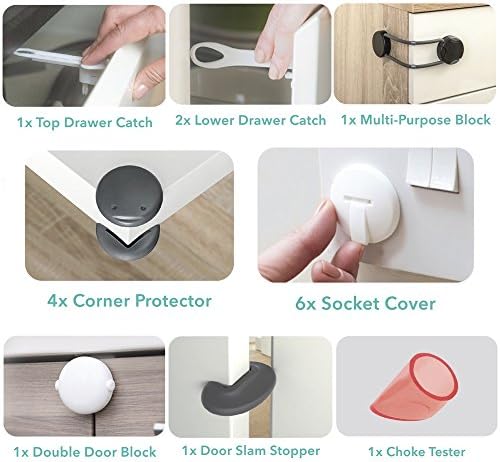 1x Top Drawer Catch

2x Lower Drawer Catch

1x Multi-Purpose Block

4x Corner Protector

6x Socket Cover

1x Double Door Block

1x Door Slam Stopper

1x Choke Tester