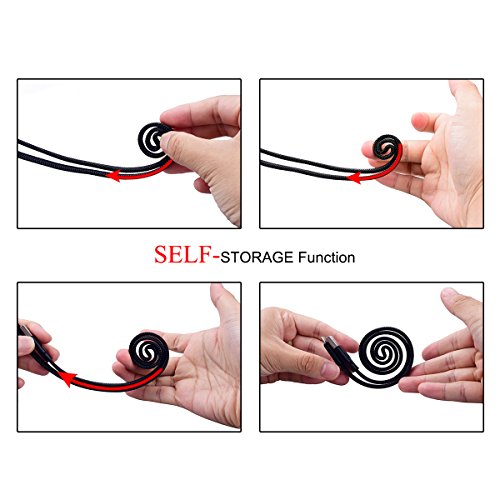 SELF-STORAGE Function