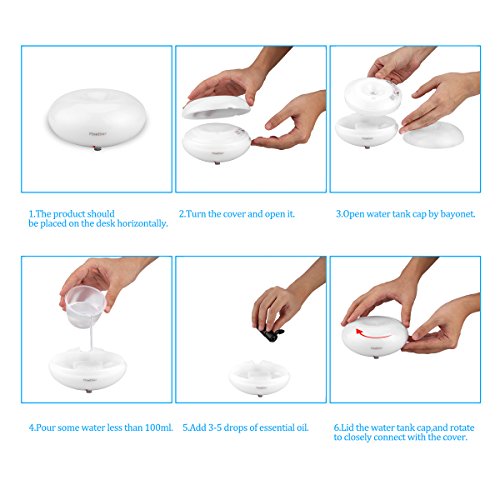 1.The product should be placed on the desk horizontally.

2.Turn the cover and open it.

3.Open water tank cap by bayonet.

4.Pour some water less than 100ml.

5.Add 3-5 drops of essential oil.

6.Lid the water tank cap,and rotate to closely connect with the cover.