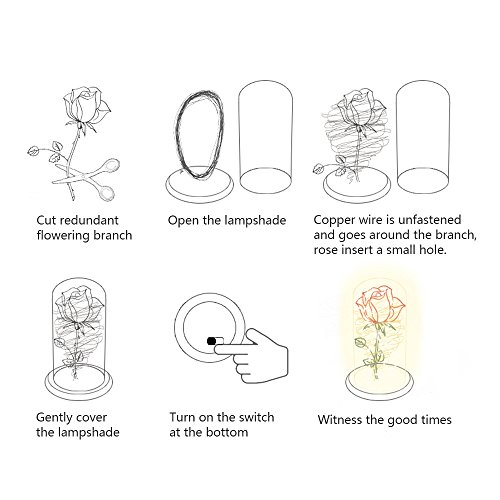 Cut redundant flowering branch

Open the lampshade

Copper wire is unfastened and goes around the branch, rose insert a small hole.

Gently cover the lampshade

Turn on the switch at the bottom

Witness the good times