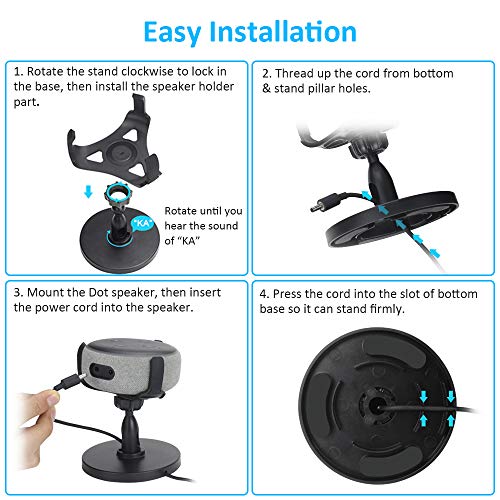 Easy Installation

1. Rotate the stand clockwise to lock in the base, then install the speaker holder part.

"KA"

Rotate until you hear the sound of "KA"

2. Thread up the cord from bottom & stand pillar holes.

3. Mount the Dot speaker, then insert the power cord into the speaker.

4. Press the cord into the slot of bottom base so it can stand firmly.