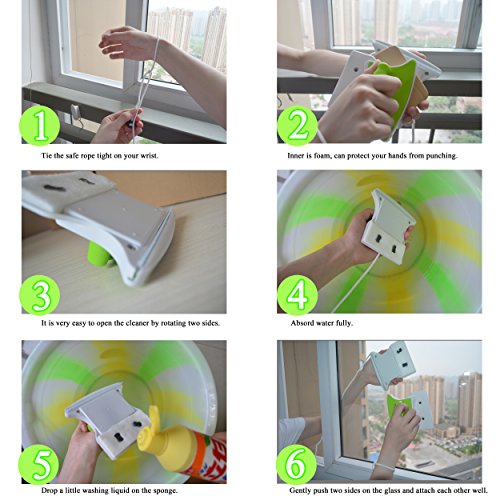 1

Tie the safe rope tight on your wrist.

2

Inner is foam, can protect your hands from punching.

3

It is very easy to open the cleaner by rotating two sides.

4

Absord water fully.

5

Drop a little washing liquid on the sponge.

6

Gently push two sides on the glass and attach each other well.