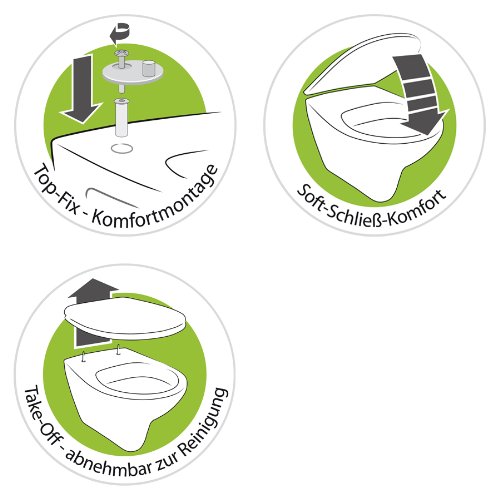 Top-Fix - Komfortmontage

Soft-Schließ-Komfort

Take-Off - abnehmbar zur Reinigung