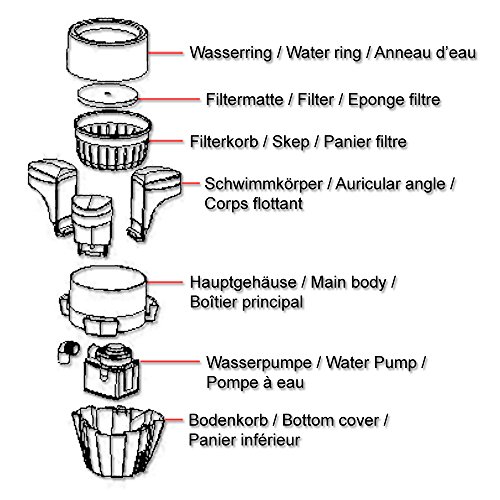 Wasserring / Water ring / Anneau d'eau

Filtermatte / Filter / Eponge filtre

Filterkorb / Skep / Panier filtre

Schwimmkörper / Auricular angle / Corps flottant

Hauptgehäuse / Main body / Boîtier principal

Wasserpumpe / Water Pump / Pompe à eau

Bodenkorb / Bottom cover / Panier inférieur