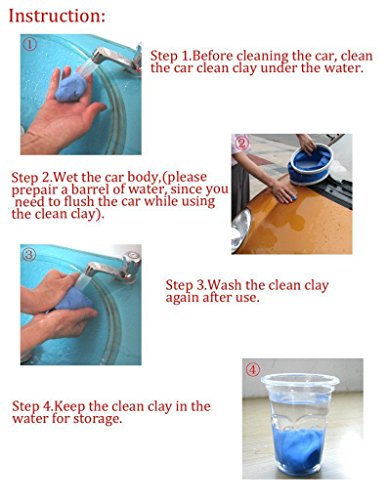 Instruction:

①

Step 1.Before cleaning the car, clean the car clean clay under the water.

②

Step 2.Wet the car body,(please prepair a barrel of water, since you need to flush the car while using the clean clay).

③

Step 3.Wash the clean clay again after use.

④

Step 4.Keep the clean clay in the water for storage.