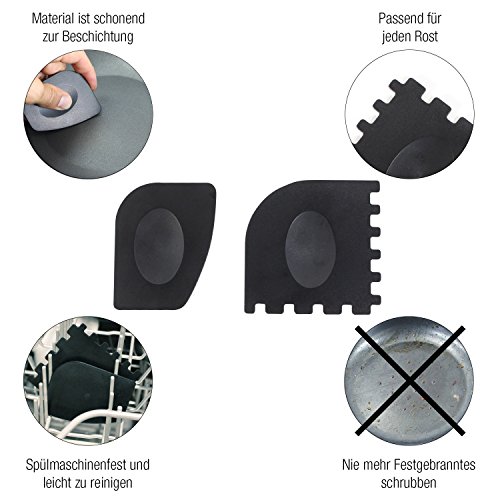 Material ist schonend zur Beschichtung

Passend für jeden Rost

Spülmaschinenfest und leicht zu reinigen

Nie mehr Festgebranntes schrubben