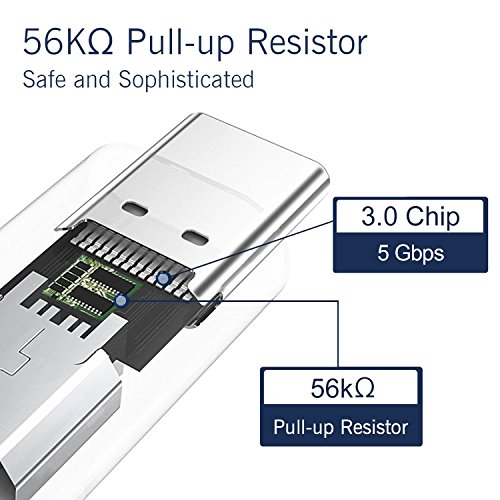 56KΩ Pull-up Resistor
Safe and Sophisticated

3.0 Chip
5 Gbps

56kΩ
Pull-up Resistor