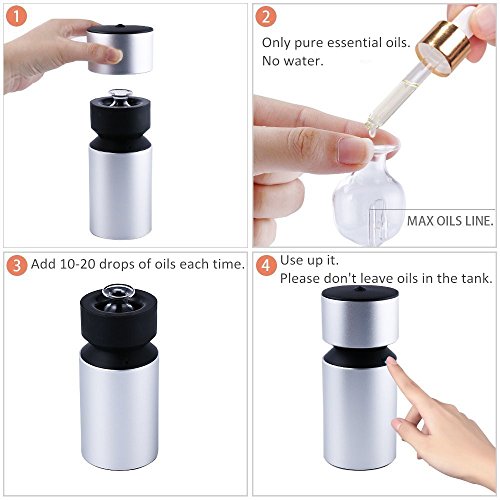 1

2

Only pure essential oils.
No water.

MAX OILS LINE.

3 Add 10-20 drops of oils each time.

4 Use up it.
Please don't leave oils in the tank.