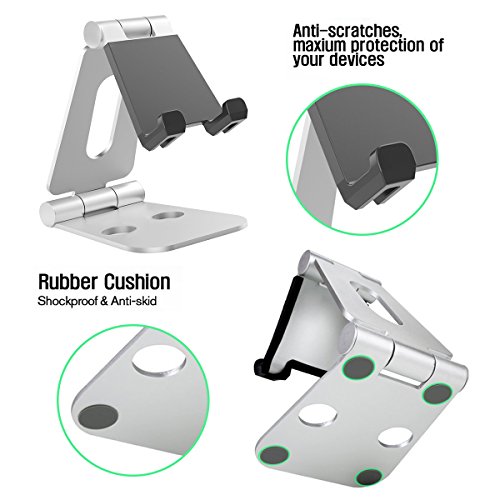 Anti-scratches, maxium protection of your devices

Rubber Cushion
Shockproof & Anti-skid