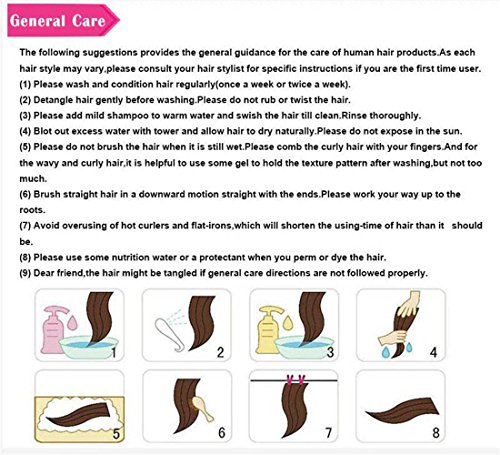 General Care

The following suggestions provides the general guidance for the care of human hair products.As each hair style may vary,please consult your hair stylist for specific instructions if you are the first time user.
(1) Please wash and condition hair regularly(once a week or twice a week).
(2) Detangle hair gently before washing.Please do not rub or twist the hair.
(3) Please add mild shampoo to warm water and swish the hair till clean.Rinse thoroughly.
(4) Blot out excess water with tower and allow hair to dry naturally.Please do not expose in the sun.
(5) Please do not brush the hair when it is still wet.Please comb the curly hair with your fingers.And for the wavy and curly hair,it is helpful to use some gel to hold the texture pattern after washing,but not too much.
(6) Brush straight hair in a downward motion straight with the ends.Please work your way up to the roots.
(7) Avoid overusing of hot curlers and flat-irons,which will shorten the using-time of hair than it should be.
(8) Please use some nutrition water or a protectant when you perm or dye the hair.
(9) Dear friend,the hair might be tangled if general care directions are not followed properly.

1 2 3 4
5 6 7 8