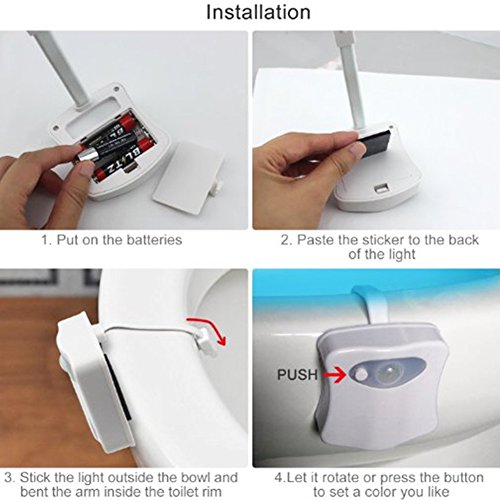 Installation

BLITZ

BLITZ

1. Put on the batteries

2. Paste the sticker to the back of the light

3. Stick the light outside the bowl and bent the arm inside the toilet rim

PUSH

4.Let it rotate or press the button to set a color you like