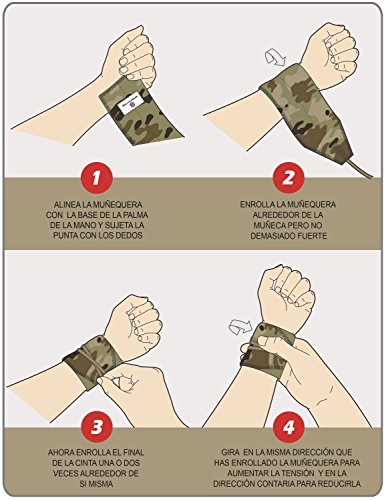 1

ALINEA LA MUÑEQUERA CON LA BASE DE LA PALMA DE LA MANO Y SUJETA LA PUNTA CON LOS DEDOS

2

ENROLLA LA MUÑEQUERA ALREDEDOR DE LA MUÑECA PERO NO DEMASIADO FUERTE

3

AHORA ENROLLA EL FINAL DE LA CINTA UNA O DOS VECES ALREDEDOR DE SI MISMA

4

GIRA EN LA MISMA DIRECCIÓN QUE HAS ENROLLADO LA MUÑEQUERA PARA AUMENTAR LA TENSIÓN Y EN LA DIRECCIÓN CONTARIA PARA REDUCIRLA